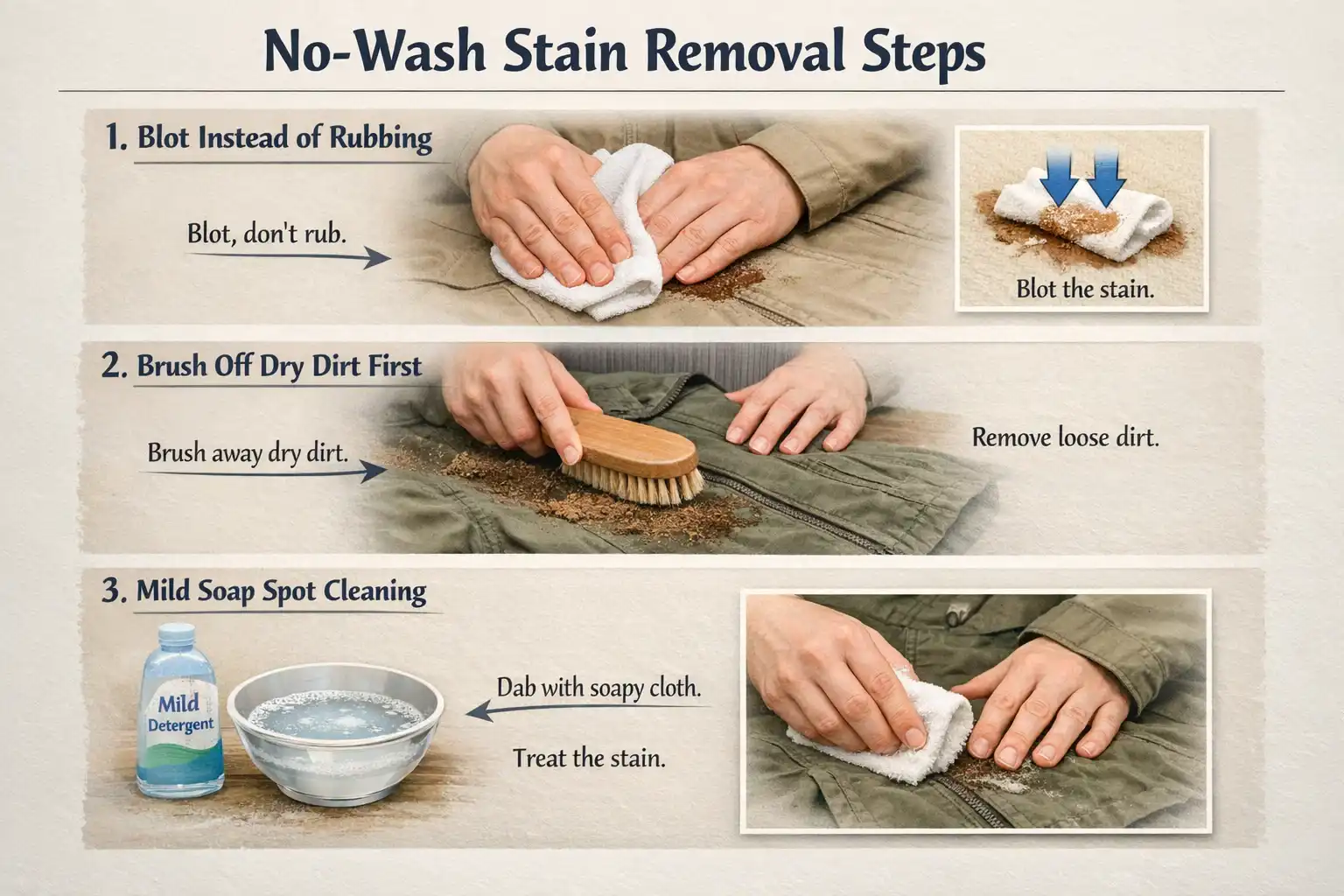 No-Wash Stain Removal Steps

1. Blot Instead of Rubbing

Blot, don't rub.

Blot the stain.

2. Brush Off Dry Dirt First

Brush away dry dirt.

Remove loose dirt.

3. Mild Soap Spot Cleaning

Mild Detergent

Dab with soapy cloth.

Treat the stain.